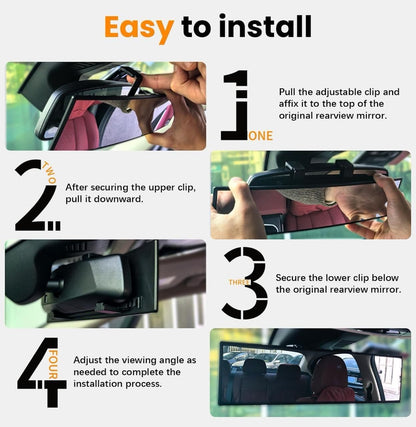 Easy to install

1 ONE

Pull the adjustable clip and affix it to the top of the original rearview mirror.

2 TWO

After securing the upper clip, pull it downward.

3 THREE

Secure the lower clip below the original rearview mirror.

4 FOUR

Adjust the viewing angle as needed to complete the installation process.